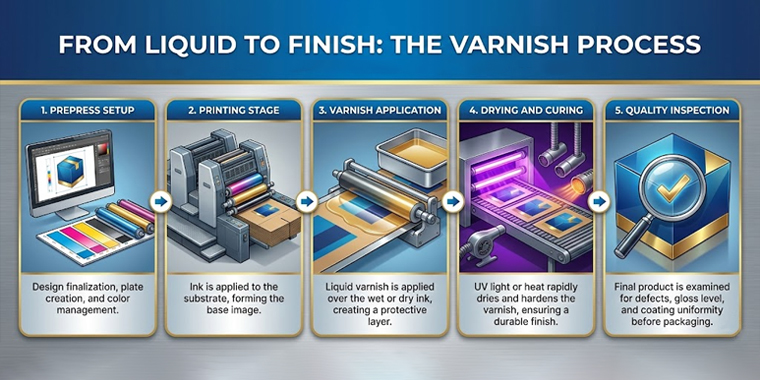 FROM LIQUID TO FINISH: THE VARNISH PROCESS

1. PREPRESS SETUP

Design finalization, plate creation, and color management.

2. PRINTING STAGE

Ink is applied to the substrate, forming the base image.

3. VARNISH APPLICATION

Liquid varnish is applied over the wet or dry ink, creating a protective layer.

4. DRYING AND CURING

UV light or heat rapidly dries and hardens the varnish, ensuring a durable finish.

5. QUALITY INSPECTION

Final product is examined for defects, gloss level, and coating uniformity before packaging.